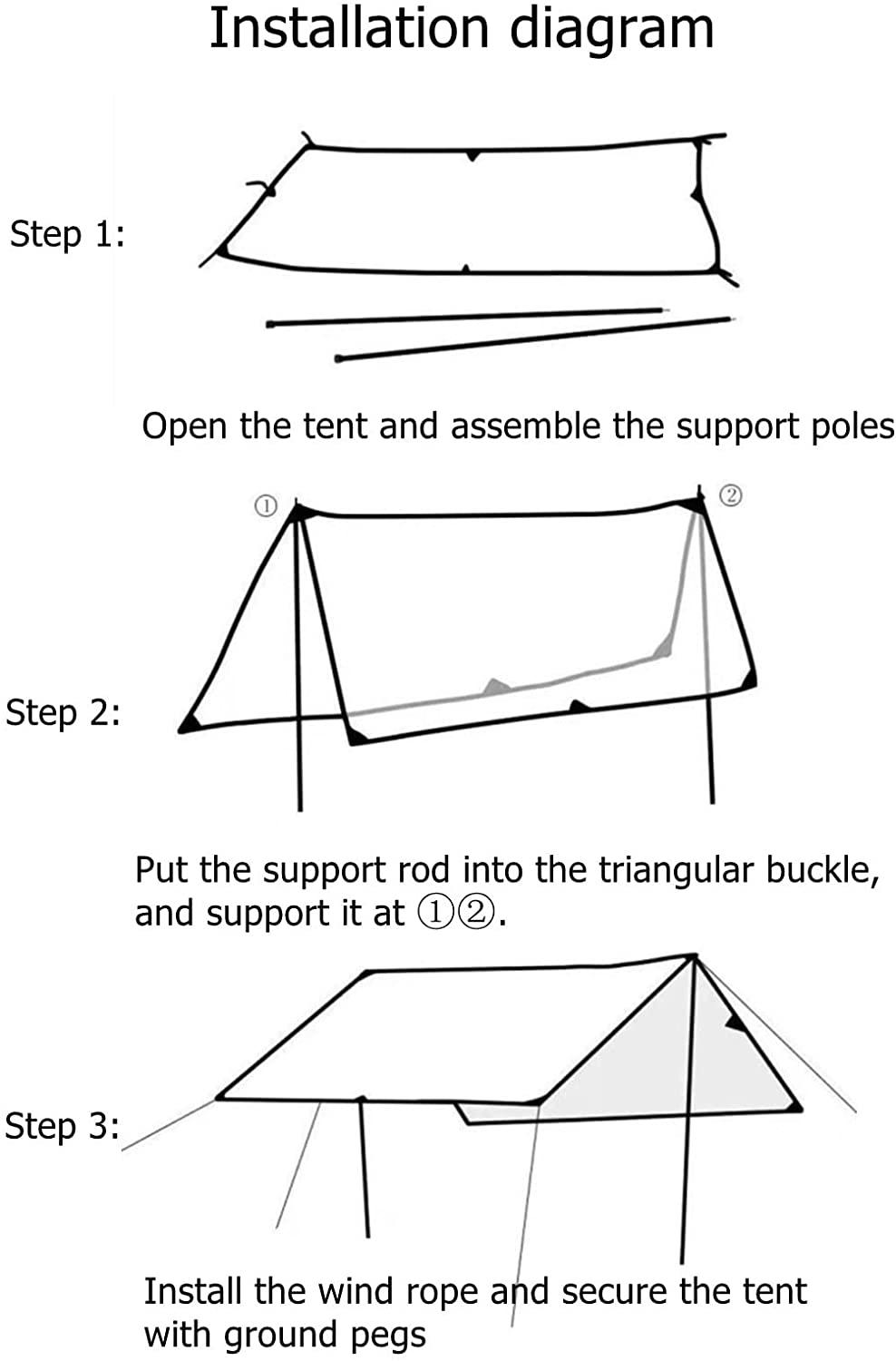 Installation diagram

Step 1:

Open the tent and assemble the support poles

①

②

Step 2:

Put the support rod into the triangular buckle, and support it at ①②.

Step 3:

Install the wind rope and secure the tent with ground pegs