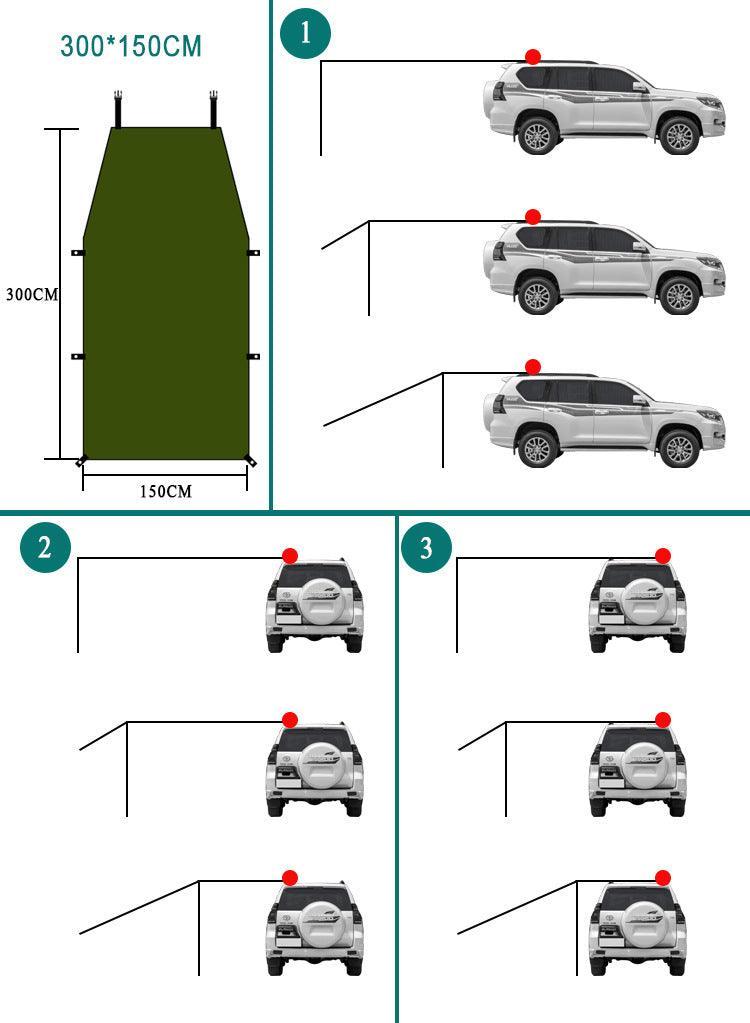 300*150CM

300CM

150CM

1

2

3