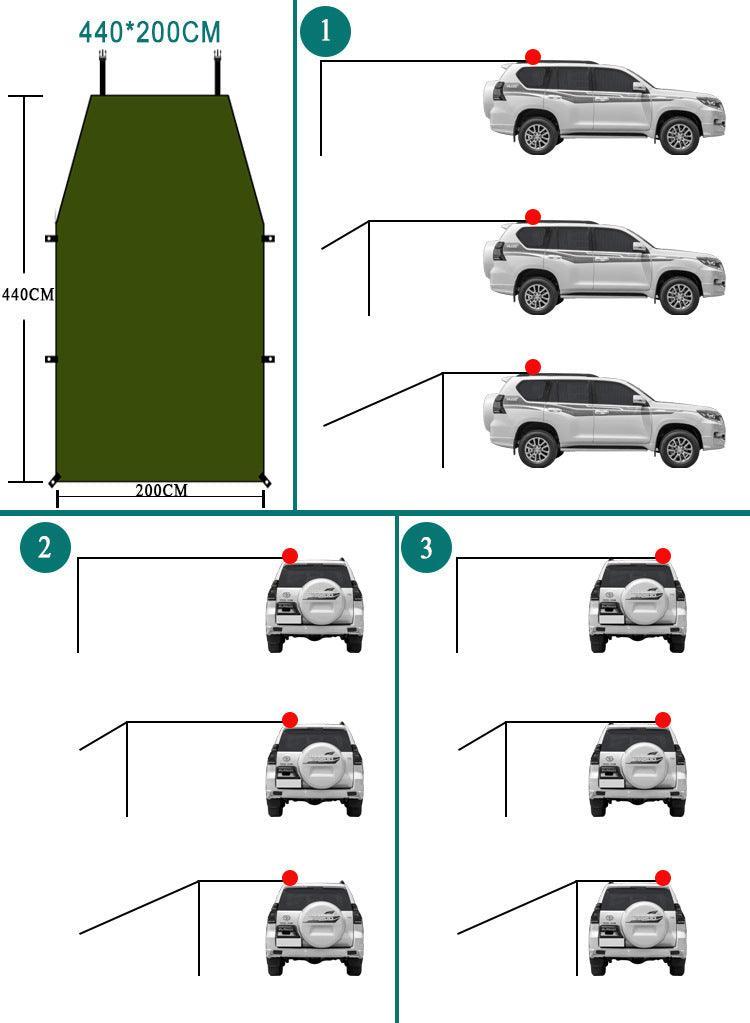 440*200CM

440CM

200CM

1

2

3