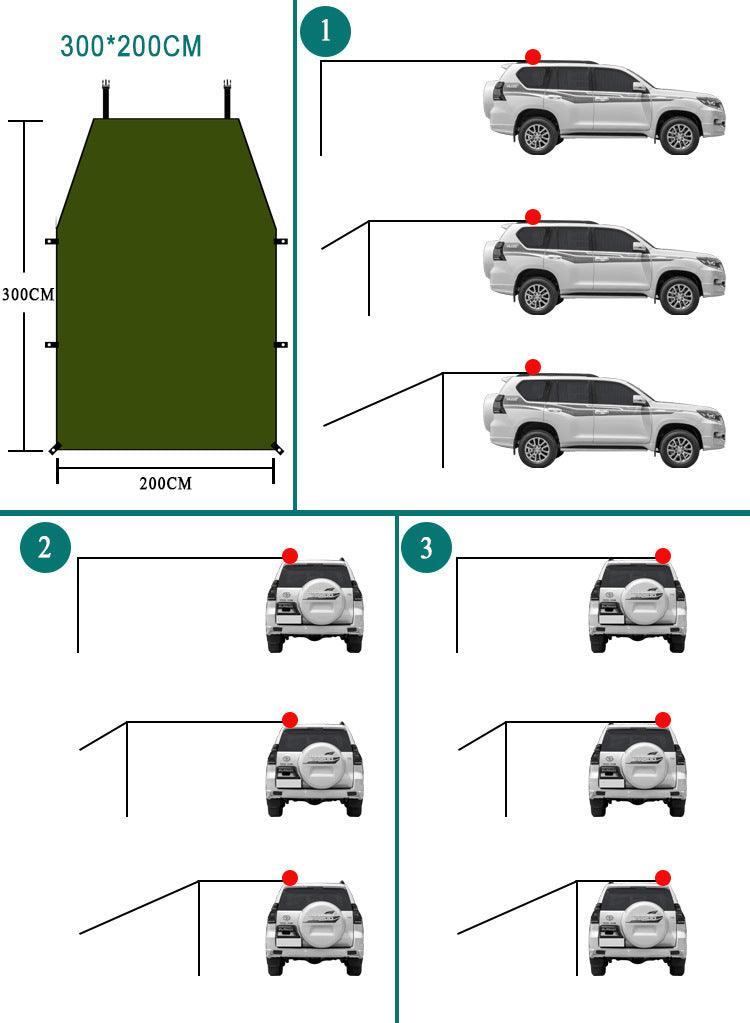 300*200CM

300CM

200CM

1

2

3