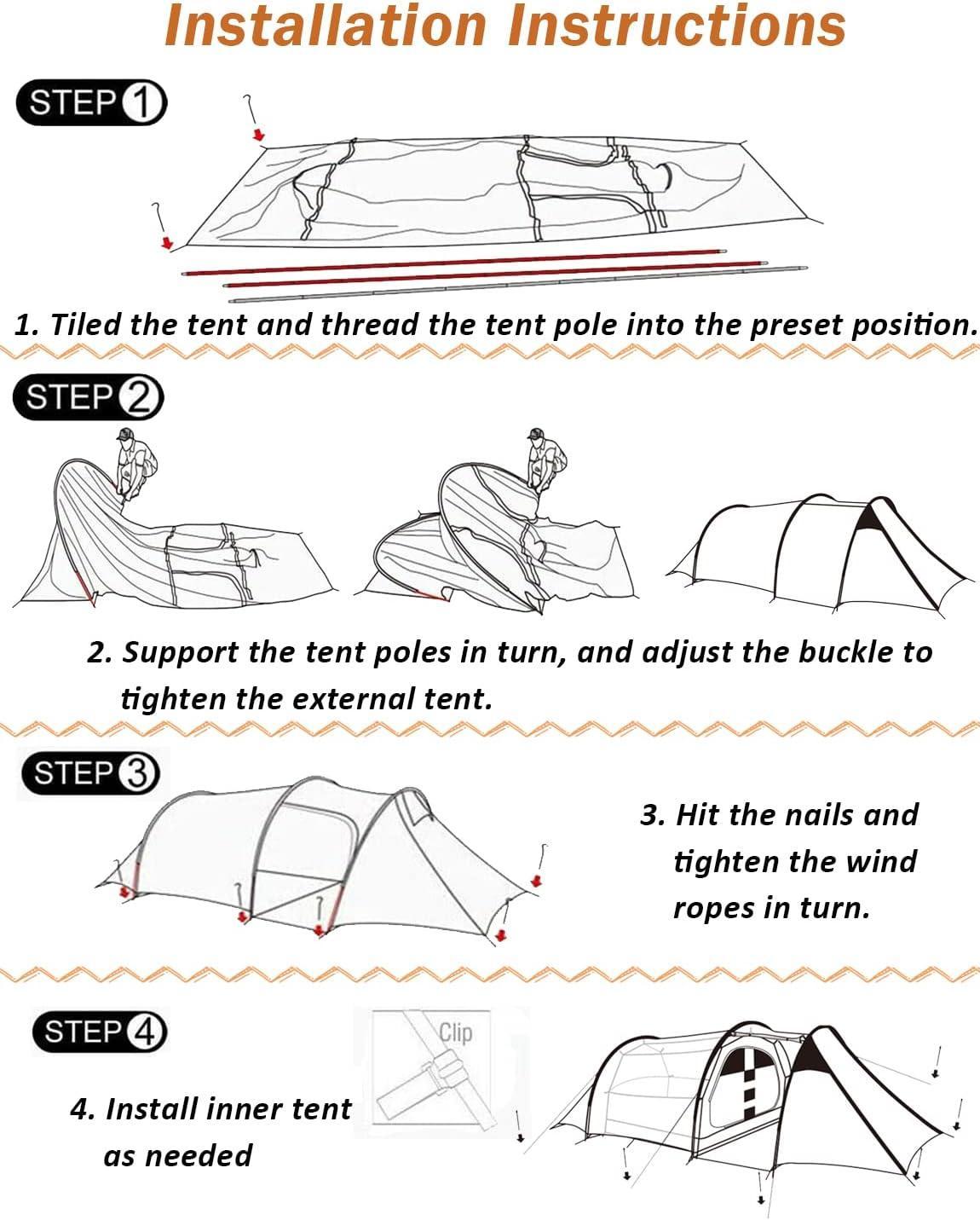 Installation Instructions

STEP 1

1. Tiled the tent and thread the tent pole into the preset position.

STEP 2

2. Support the tent poles in turn, and adjust the buckle to tighten the external tent.

STEP 3

3. Hit the nails and tighten the wind ropes in turn.

STEP 4

Clip

4. Install inner tent as needed