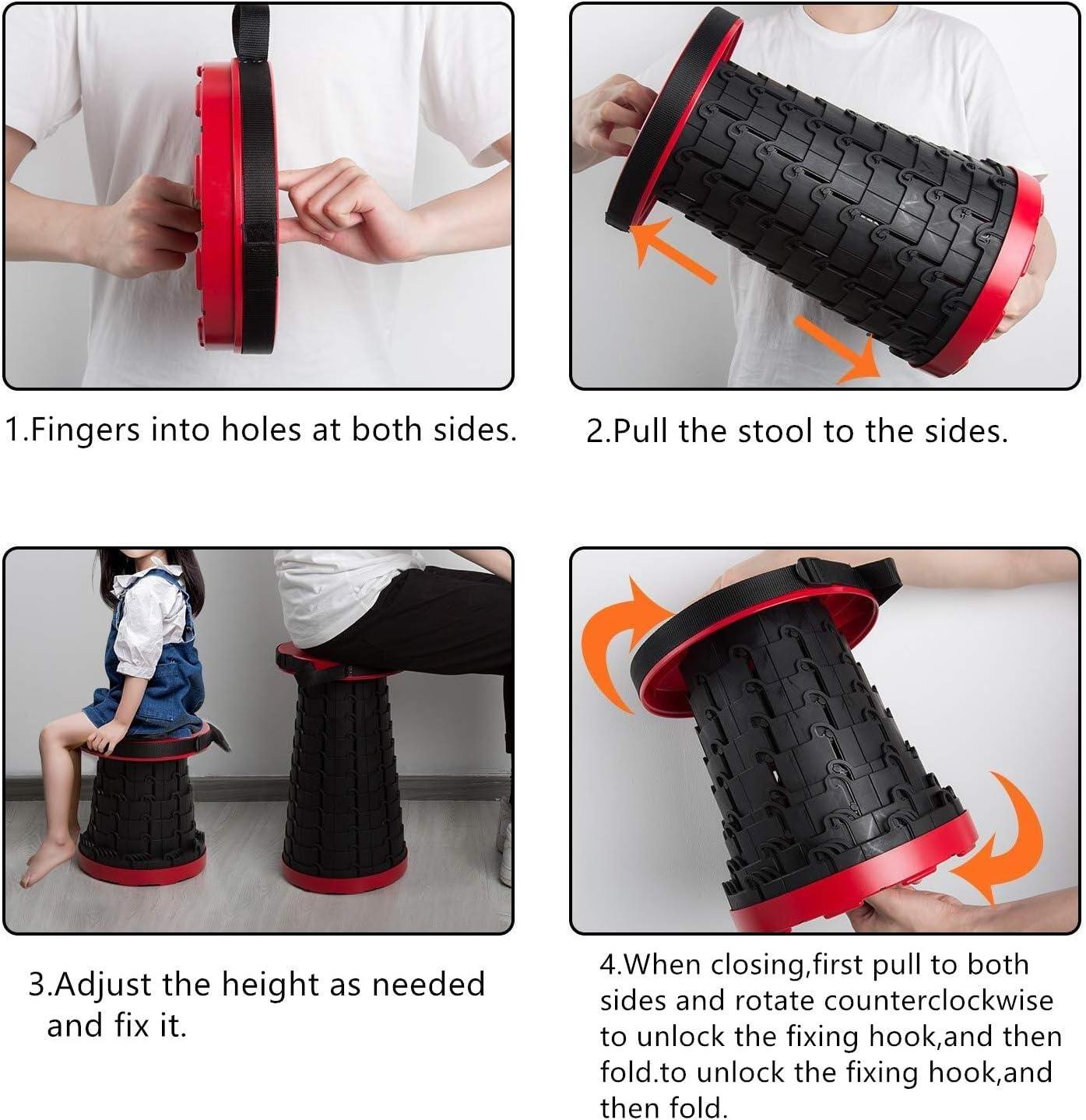 1.Fingers into holes at both sides.

2.Pull the stool to the sides.

3.Adjust the height as needed and fix it.

4.When closing,first pull to both sides and rotate counterclockwise to unlock the fixing hook,and then fold.to unlock the fixing hook,and then fold.